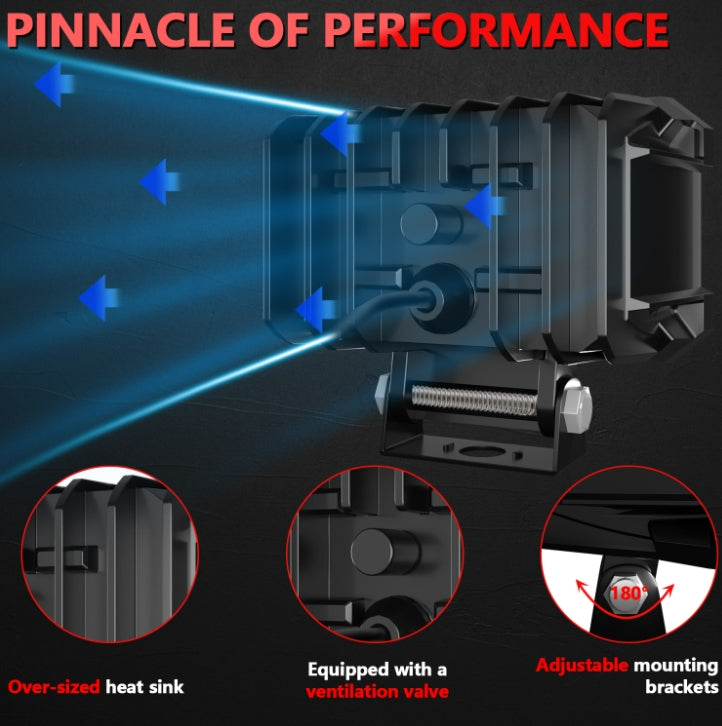 PINNACLE OF PERFORMANCE

180°

Over-sized heat sink

Equipped with a ventilation valve

Adjustable mounting brackets