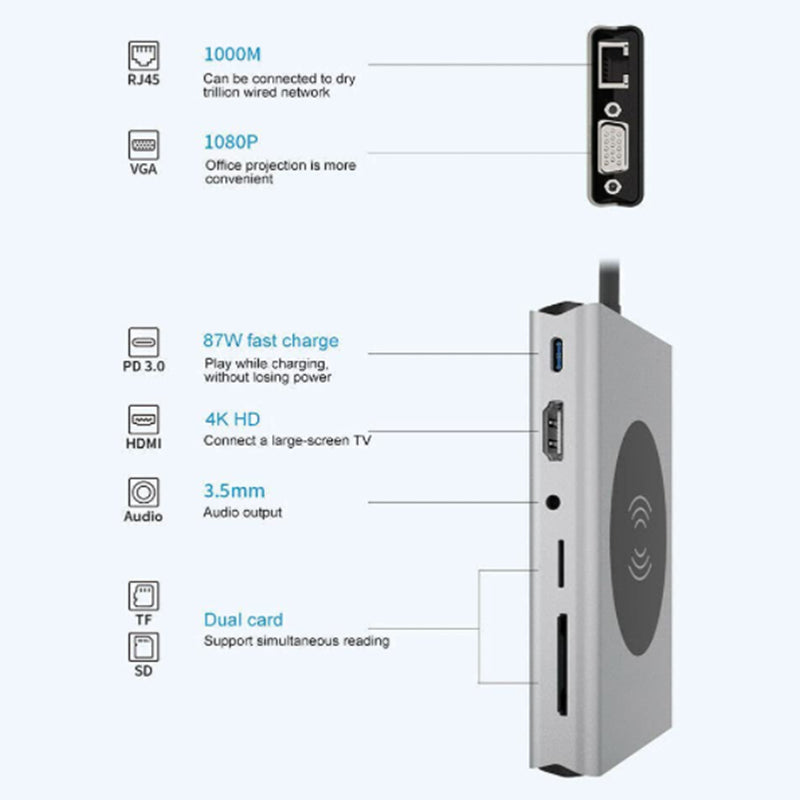 RJ45
1000M
Can be connected to dry trillion wired network

VGA
1080P
Office projection is more convenient

PD 3.0
87W fast charge
Play while charging, without losing power

HDMI
4K HD
Connect a large-screen TV

Audio
3.5mm
Audio output

TF
SD
Dual card
Support simultaneous reading