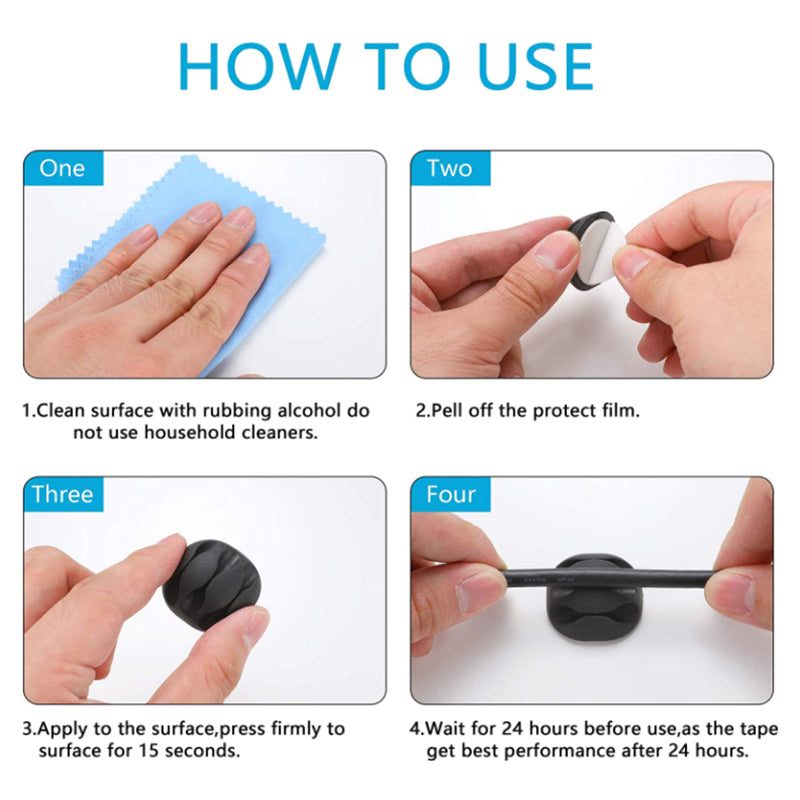 HOW TO USE

One

1.Clean surface with rubbing alcohol do not use household cleaners.

Two

2.Pell off the protect film.

Three

3.Apply to the surface,press firmly to surface for 15 seconds.

Four

4.Wait for 24 hours before use,as the tape get best performance after 24 hours.