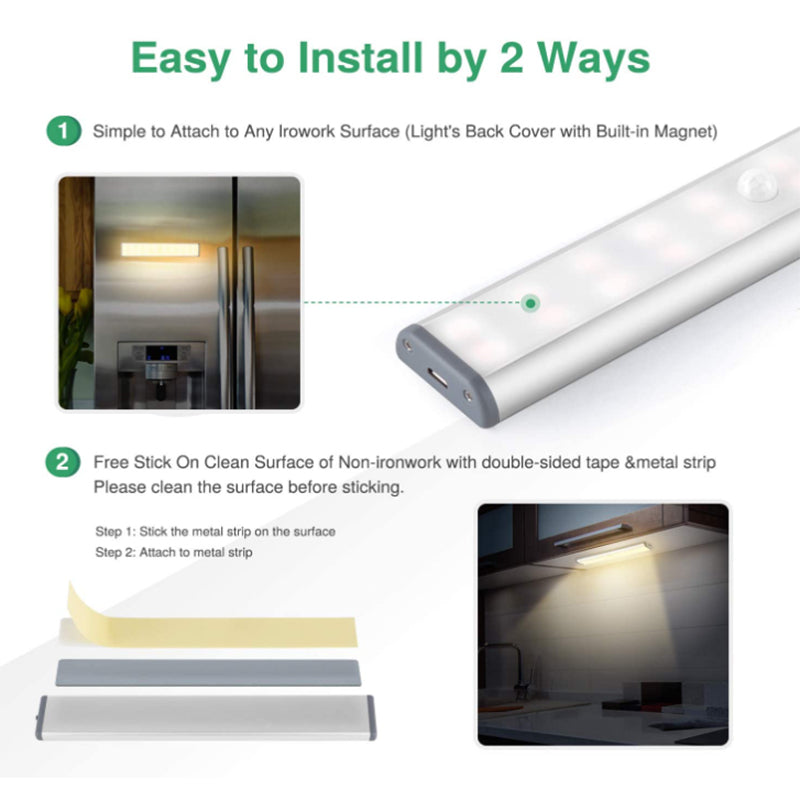 Easy to Install by 2 Ways

1 Simple to Attach to Any Irowork Surface (Light's Back Cover with Built-in Magnet)

2 Free Stick On Clean Surface of Non-ironwork with double-sided tape &metal strip
Please clean the surface before sticking.

Step 1: Stick the metal strip on the surface
Step 2: Attach to metal strip