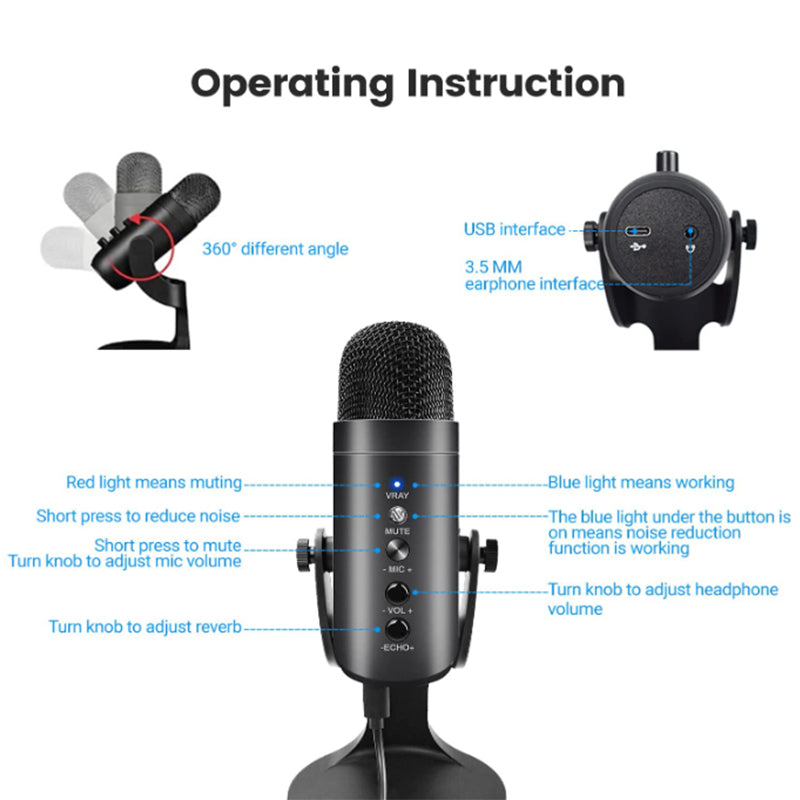 Operating Instruction

360° different angle

USB interface

3.5 MM earphone interface

Red light means muting

Short press to reduce noise

Short press to mute
Turn knob to adjust mic volume

Turn knob to adjust reverb

VRAY

MUTE

- MIC +

- VOL +

-ECHO+

Blue light means working

The blue light under the button is on means noise reduction function is working

Turn knob to adjust headphone volume