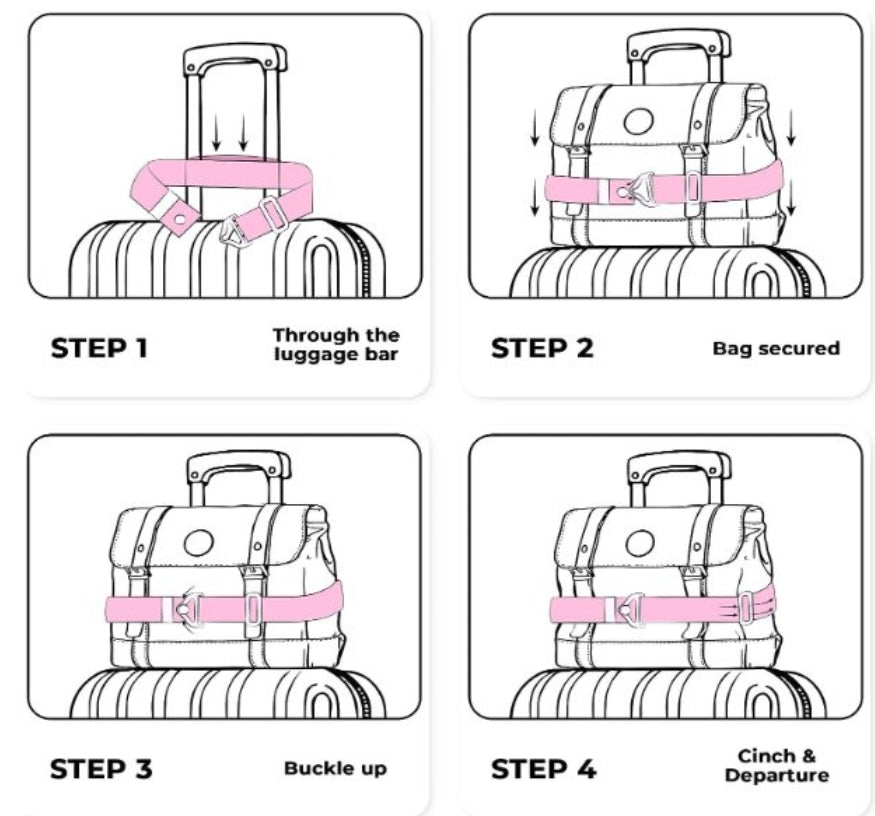 STEP 1 Through the luggage bar

STEP 2 Bag secured

STEP 3 Buckle up

STEP 4 Cinch & Departure